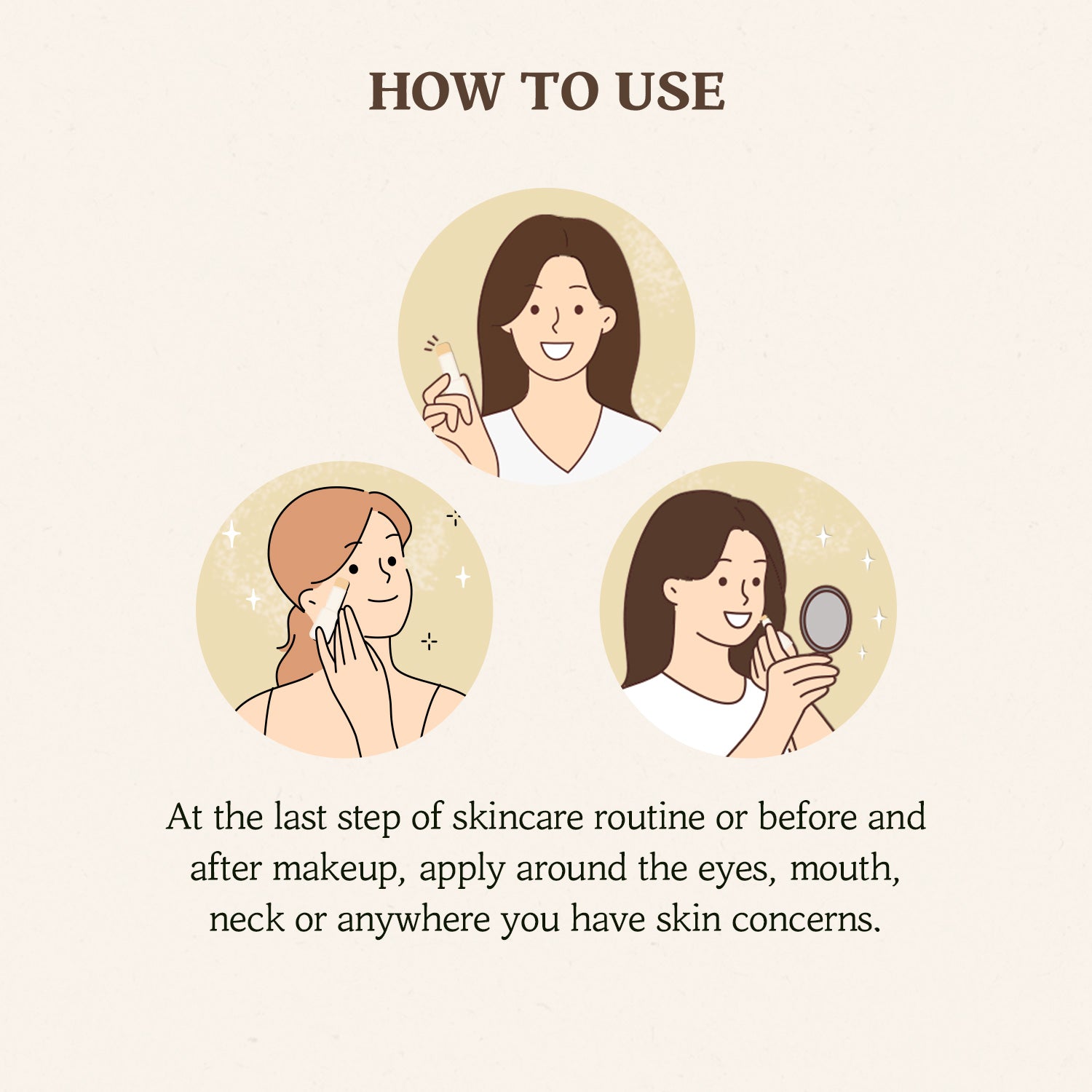 HOW TO USE

At the last step of skincare routine or before and after makeup, apply around the eyes, mouth, neck or anywhere you have skin concerns.