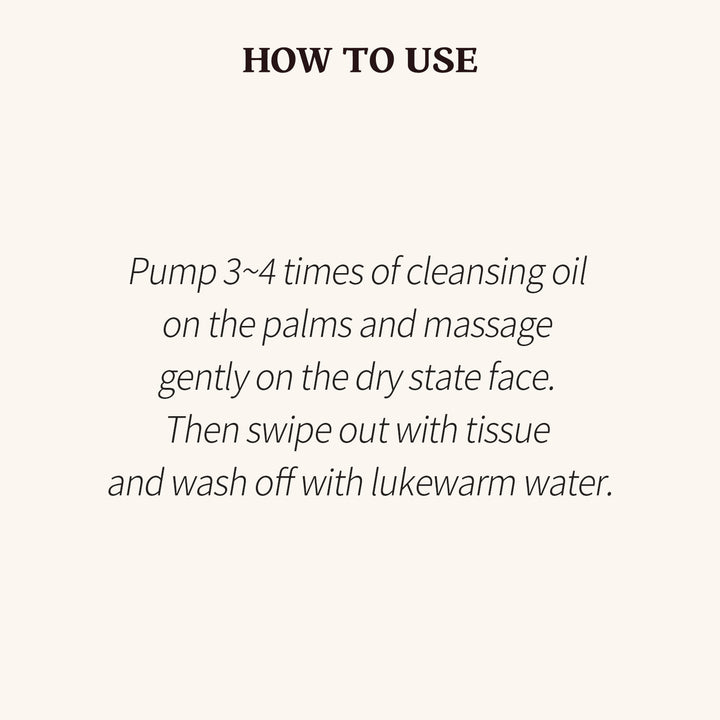 HOW TO USE

Pump 3~4 times of cleansing oil on the palms and massage gently on the dry state face. Then swipe out with tissue and wash off with lukewarm water.