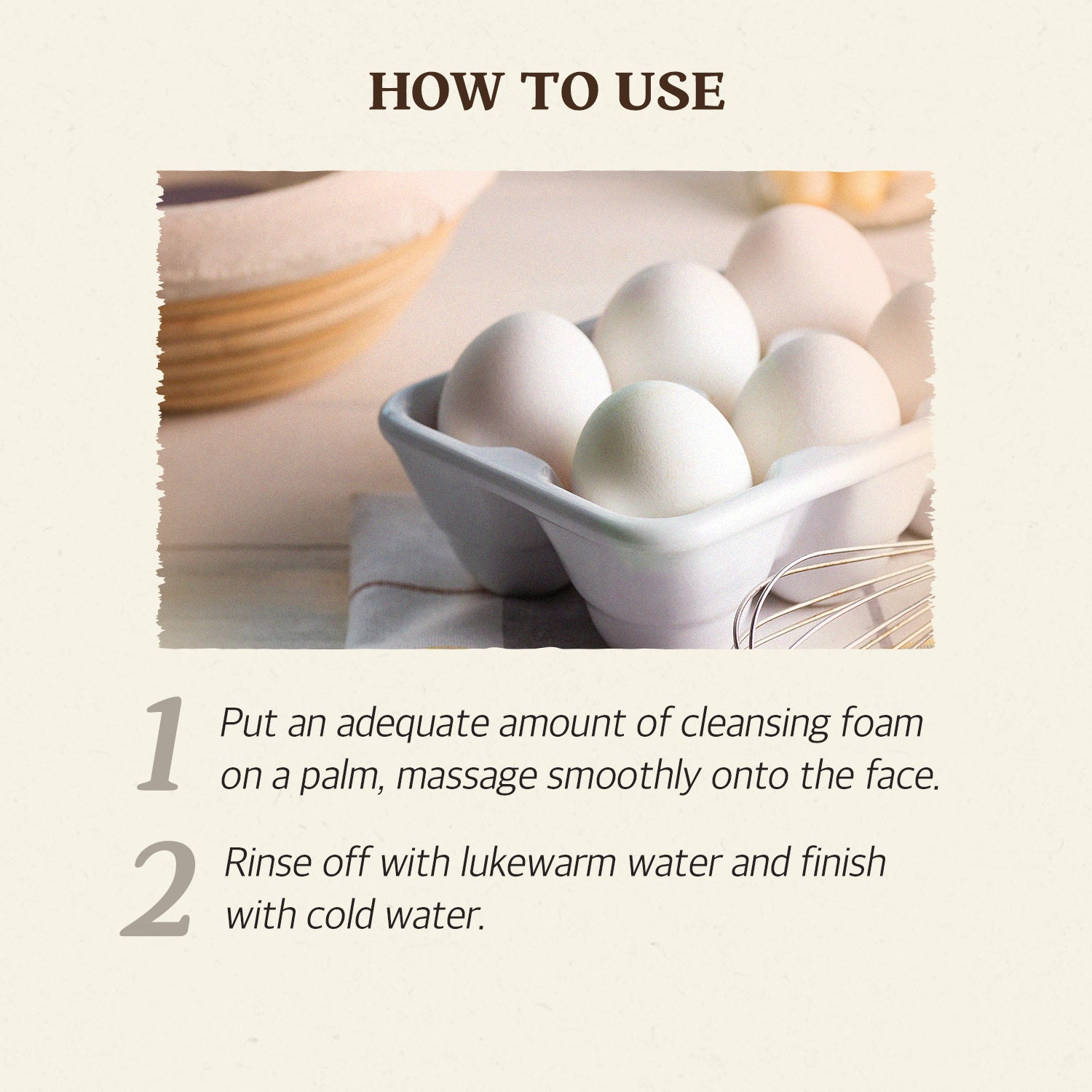 HOW TO USE

1 Put an adequate amount of cleansing foam on a palm, massage smoothly onto the face.

2 Rinse off with lukewarm water and finish with cold water.